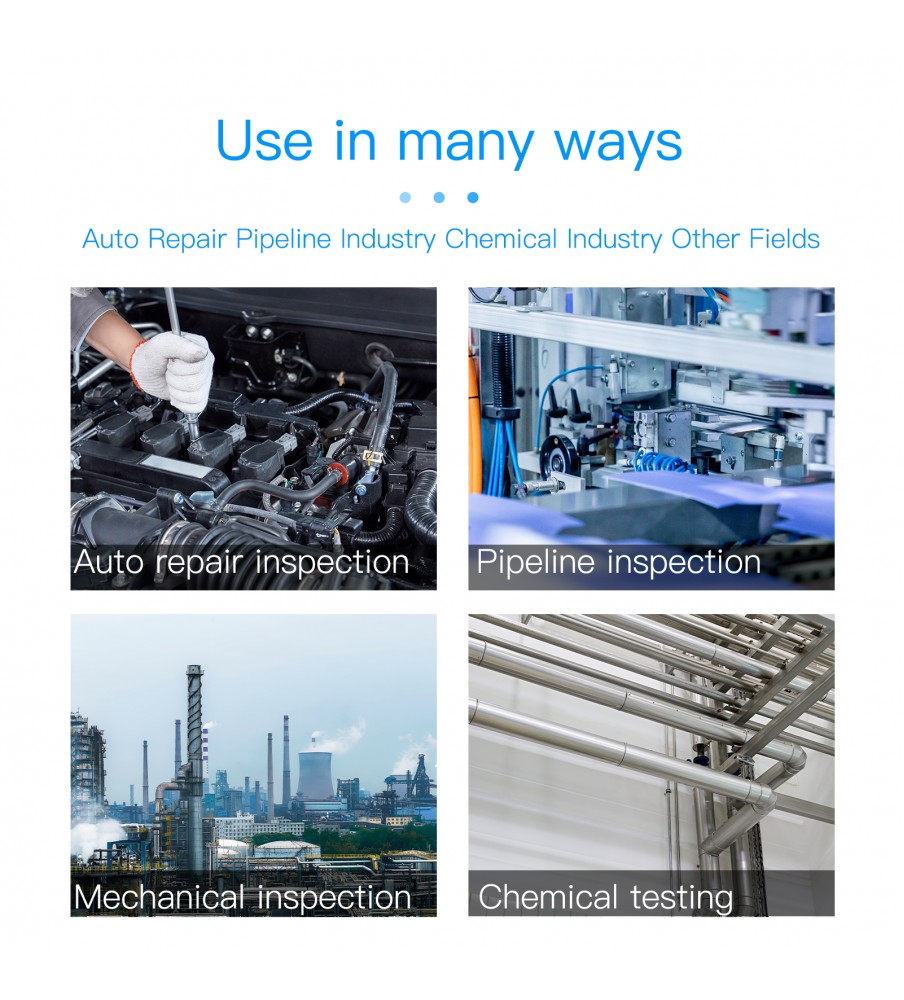 Use in many ways

Auto Repair Pipeline Industry Chemical Industry Other Fields

Auto repair inspection

Pipeline inspection

Mechanical inspection

Chemical testing