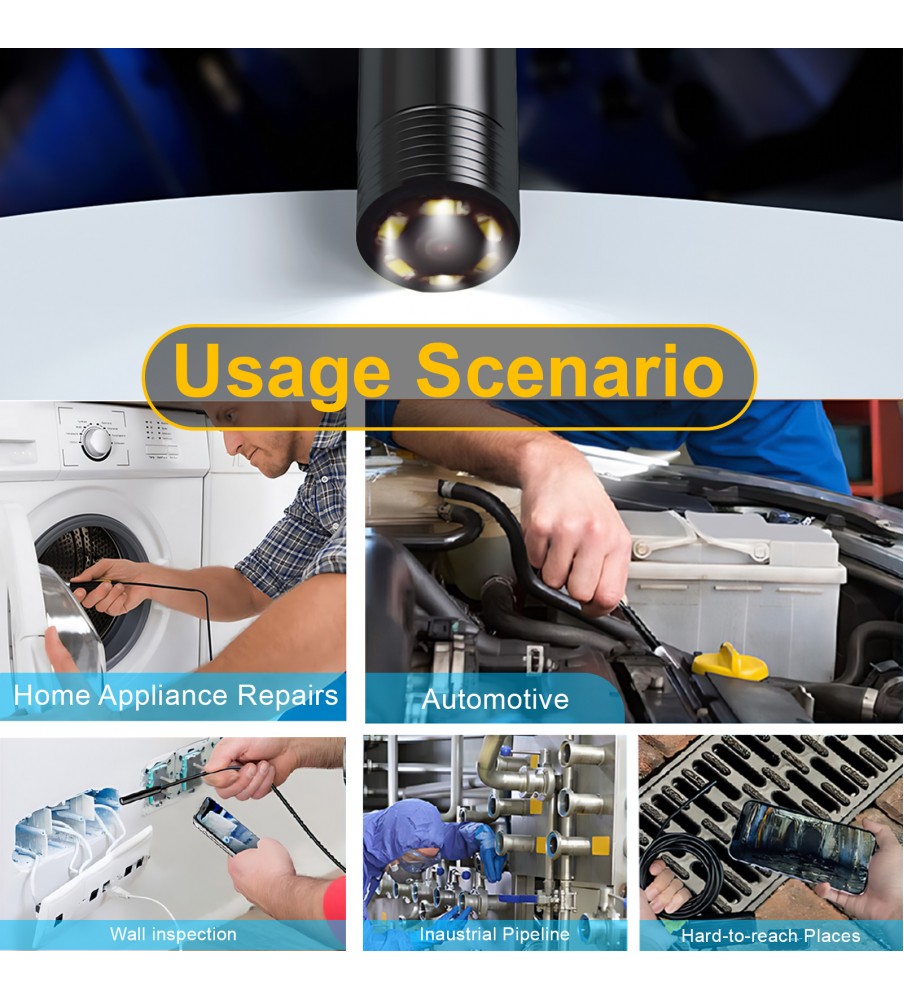 Usage Scenario

Home Appliance Repairs

Automotive

Wall inspection

Inaustrial Pipeline

Hard-to-reach Places